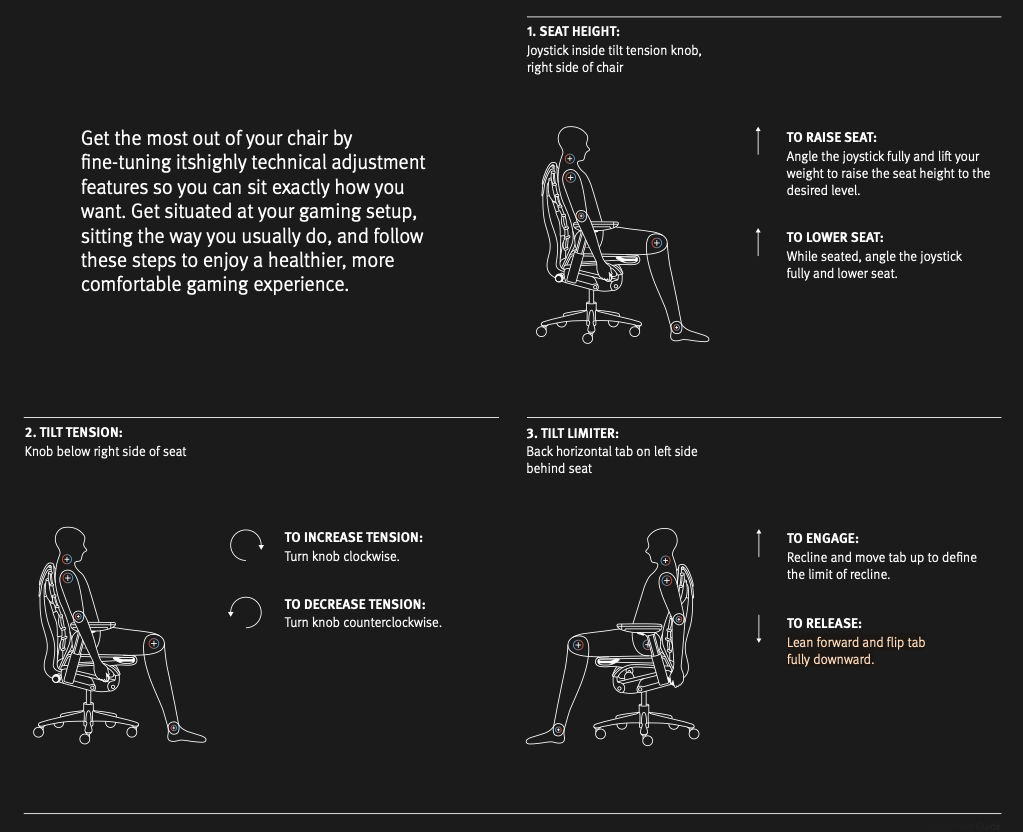 Get the most out of your chair by fine-tuning itshighly technical adjustment features so you can sit exactly how you want. Get situated at your gaming setup, sitting the way you usually do, and follow these steps to enjoy a healthier, more comfortable gaming experience.

1. SEAT HEIGHT:
Joystick inside tilt tension knob, right side of chair

TO RAISE SEAT:
Angle the joystick fully and lift your weight to raise the seat height to the desired level.

TO LOWER SEAT:
While seated, angle the joystick fully and lower seat.

2. TILT TENSION:
Knob below right side of seat

TO INCREASE TENSION:
Turn knob clockwise.

TO DECREASE TENSION:
Turn knob counterclockwise.

3. TILT LIMITER:
Back horizontal tab on left side behind seat

TO ENGAGE:
Recline and move tab up to define the limit of recline.

TO RELEASE:
Lean forward and flip tab fully downward.