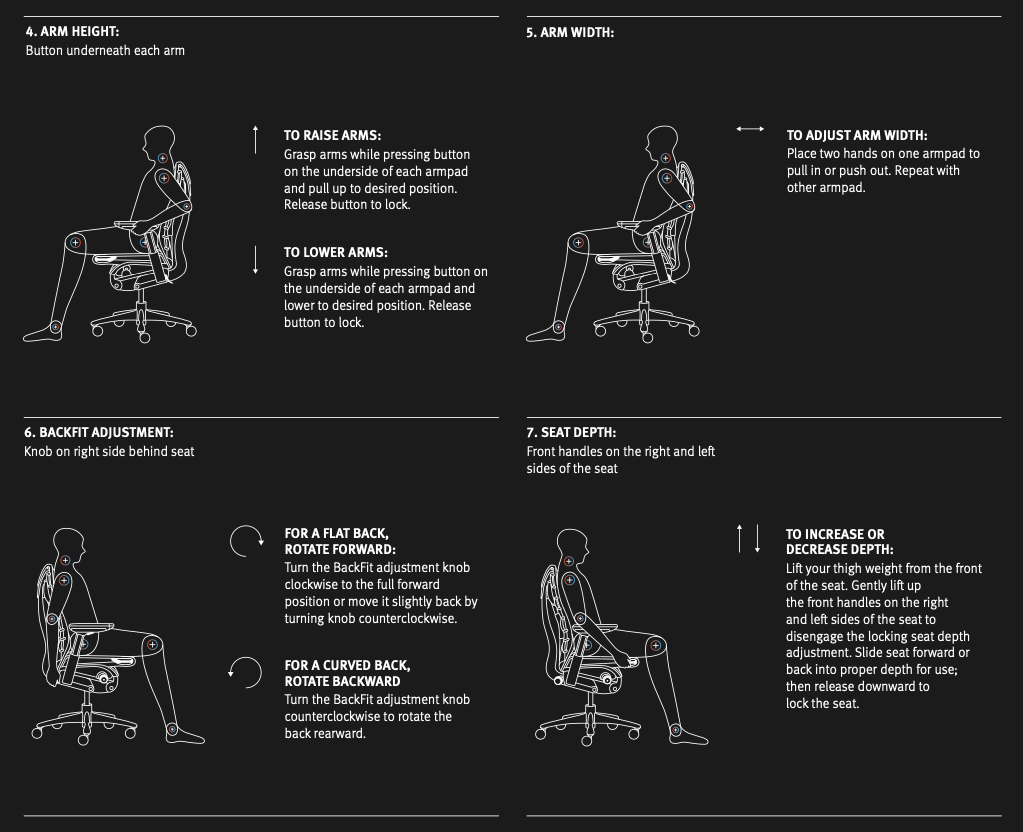 4. ARM HEIGHT:
Button underneath each arm

TO RAISE ARMS:
Grasp arms while pressing button on the underside of each armpad and pull up to desired position. Release button to lock.

TO LOWER ARMS:
Grasp arms while pressing button on the underside of each armpad and lower to desired position. Release button to lock.

5. ARM WIDTH:

TO ADJUST ARM WIDTH:
Place two hands on one armpad to pull in or push out. Repeat with other armpad.

6. BACKFIT ADJUSTMENT:
Knob on right side behind seat

FOR A FLAT BACK, ROTATE FORWARD:
Turn the BackFit adjustment knob clockwise to the full forward position or move it slightly back by turning knob counterclockwise.

FOR A CURVED BACK, ROTATE BACKWARD
Turn the BackFit adjustment knob counterclockwise to rotate the back rearward.

7. SEAT DEPTH:
Front handles on the right and left sides of the seat

TO INCREASE OR DECREASE DEPTH:
Lift your thigh weight from the front of the seat. Gently lift up the front handles on the right and left sides of the seat to disengage the locking seat depth adjustment. Slide seat forward or back into proper depth for use; then release downward to lock the seat.